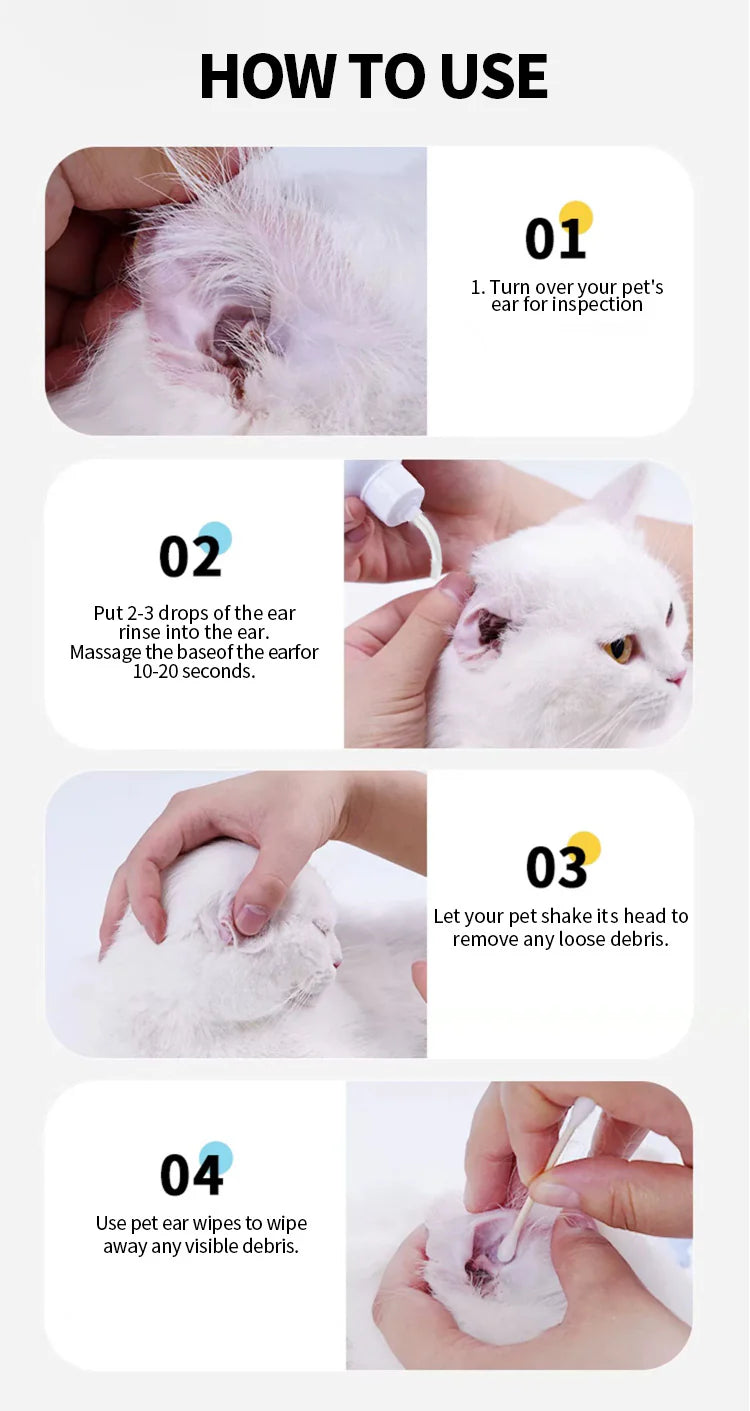 HOW TO USE

01

1. Turn over your pet's ear for inspection

02

Put 2-3 drops of the ear rinse into the ear. Massage the baseof the earfor 10-20 seconds.

03

Let your pet shake its head to remove any loose debris.

04

Use pet ear wipes to wipe away any visible debris.