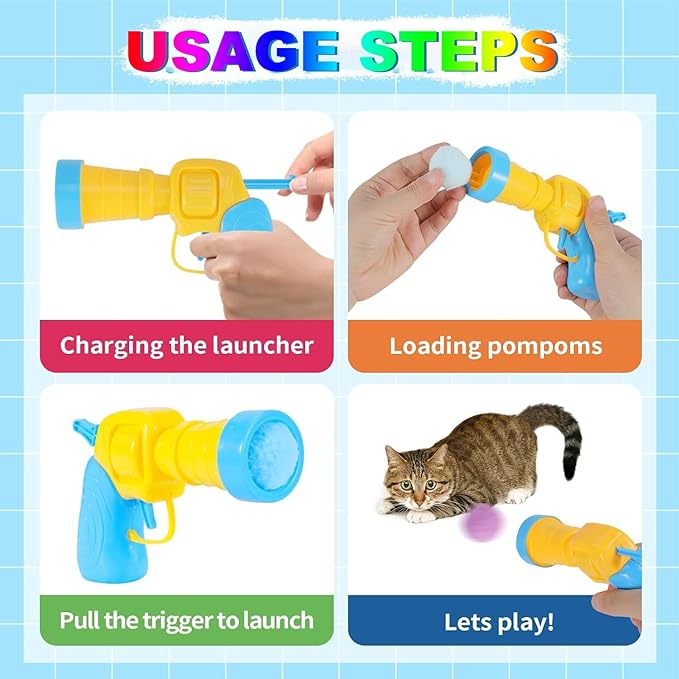 USAGE STEPS

Charging the launcher

Loading pompoms

Pull the trigger to launch

Lets play!